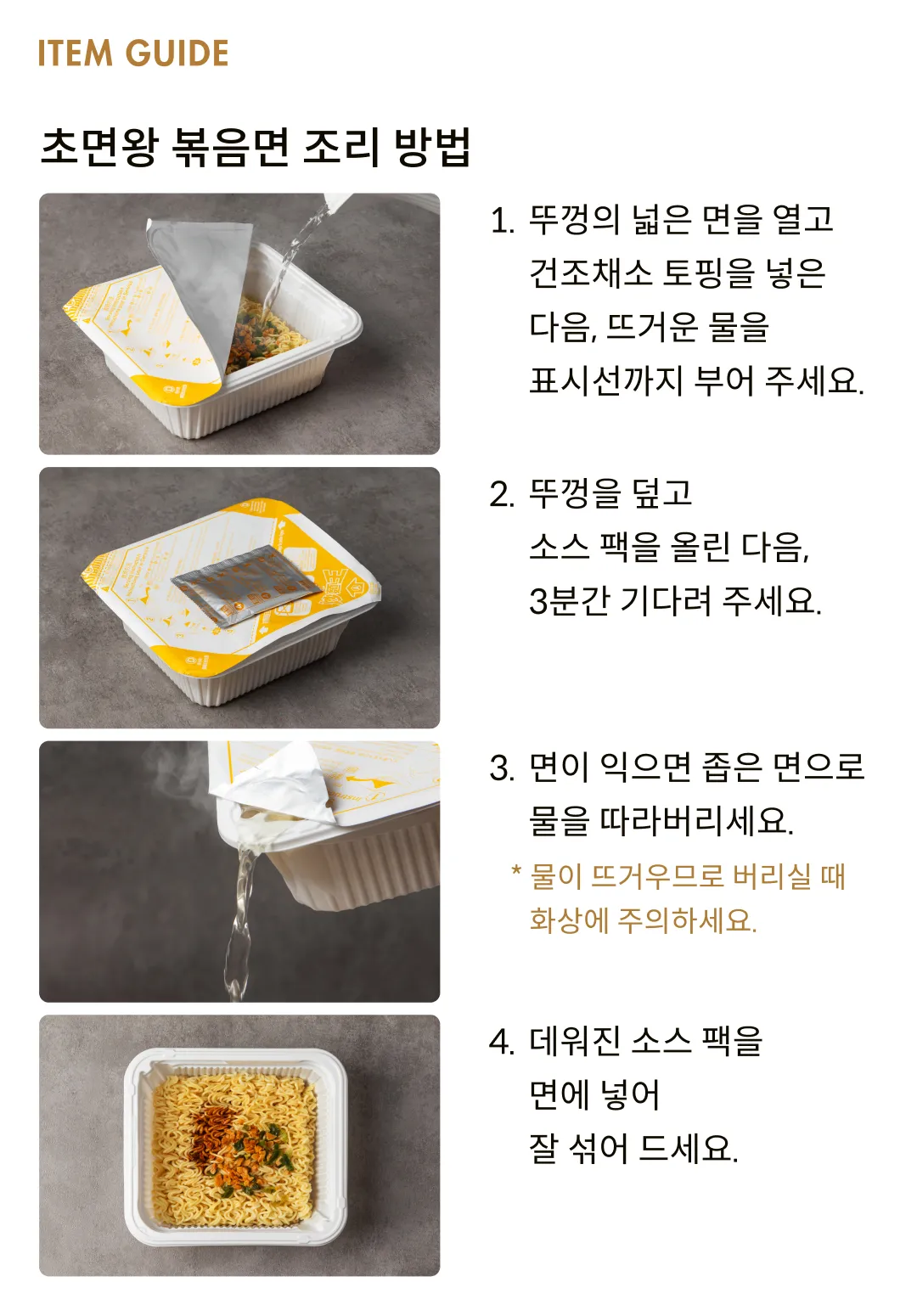 ITEM GUIDE

초면왕 볶음면 조리 방법

1. 뚜껑의 넓은 면을 열고 건조채소 토핑을 넣은 다음, 뜨거운 물을 표시선까지 부어 주세요.

2. 뚜껑을 덮고 소스 팩을 올린 다음, 3분간 기다려 주세요.

3. 면이 익으면 좁은 면으로 물을 따라버리세요.

* 물이 뜨거우므로 버리실 때 화상에 주의하세요.

4. 데워진 소스 팩을 면에 넣어 잘 섞어 드세요.